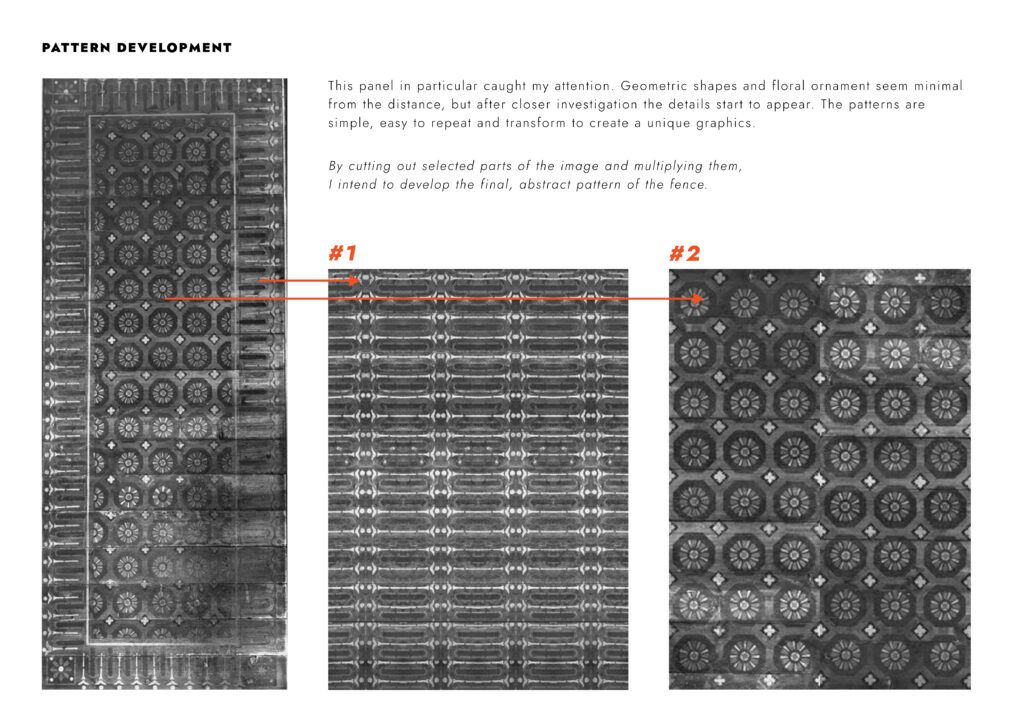 PATTERN DEVELOPMENT

This panel in particular caught my attention. Geometric shapes and floral ornament seem minimal from the distance, but after closer investigation the details start to appear. The patterns are simple, easy to repeat and transform to create a unique graphics.

By cutting out selected parts of the image and multiplying them, I intend to develop the final, abstract pattern of the fence.

#1

#2