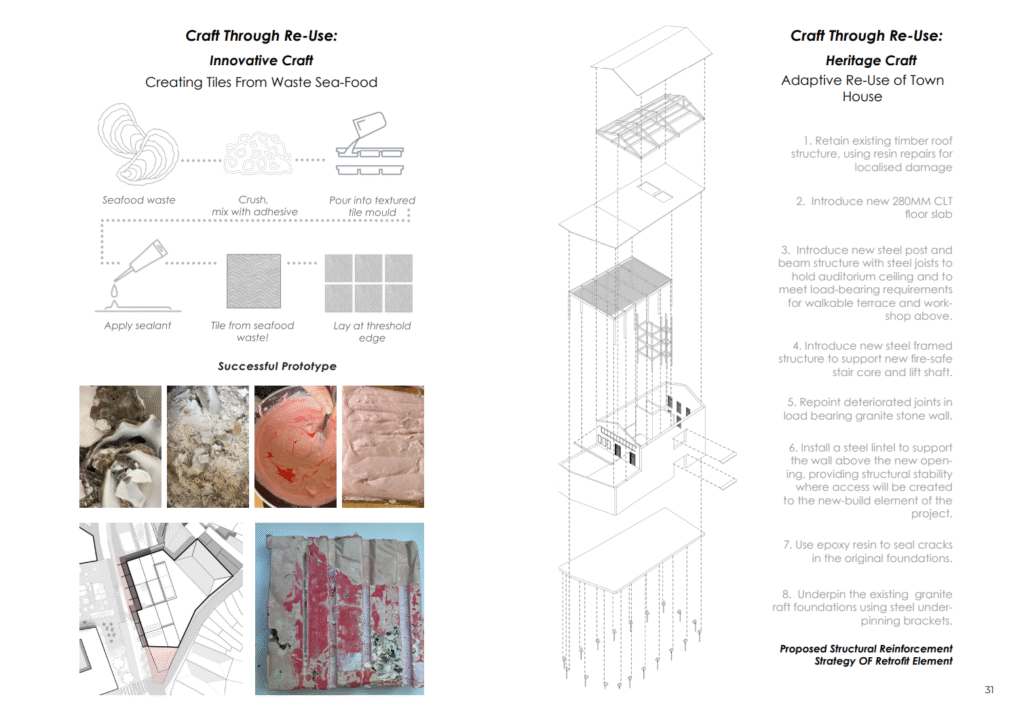 Craft Through Re-Use:

Innovative Craft

Creating Tiles From Waste Sea-Food

Seafood waste

Crush, mix with adhesive

Pour into textured tile mould

Apply sealant

Tile from seafood waste!

Lay at threshold edge

Successful Prototype

Craft Through Re-Use:

Heritage Craft

Adaptive Re-Use of Town House

1. Retain existing timber roof structure, using resin repairs for localised damage

2. Introduce new 280MM CLT floor slab

3. Introduce new steel post and beam structure with steel joists to hold auditorium ceiling and to meet load-bearing requirements for walkable terrace and workshop above.

4. Introduce new steel framed structure to support new fire-safe stair core and lift shaft.

5. Repoint deteriorated joints in load bearing granite stone wall.

6. Install a steel lintel to support the wall above the new opening, providing structural stability where access will be created to the new-build element of the project.

7. Use epoxy resin to seal cracks in the original foundations.

8. Underpin the existing granite raft foundations using steel underpinning brackets.

Proposed Structural Reinforcement Strategy OF Retrofit Element

31