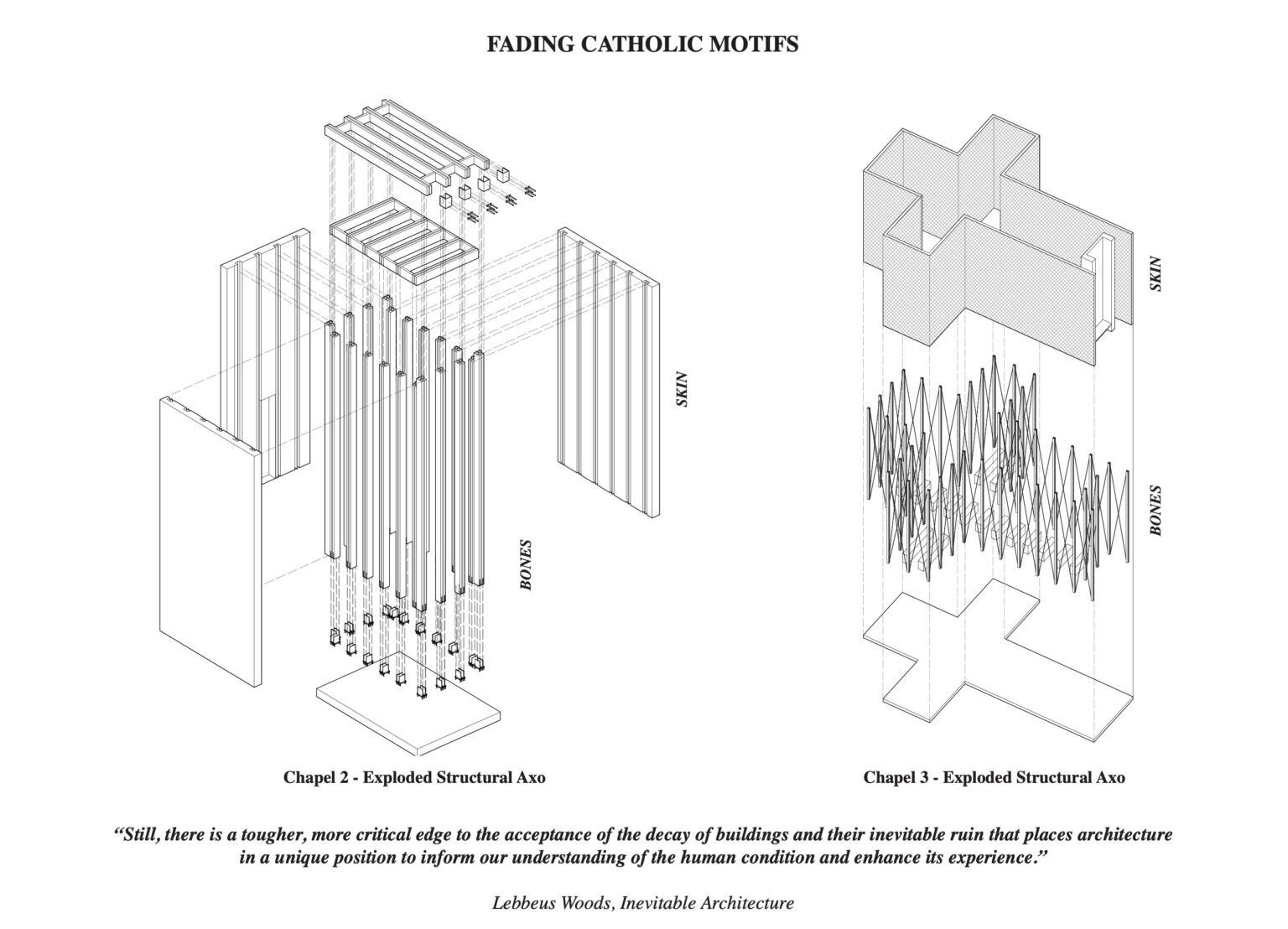 FADING CATHOLIC MOTIFS

SKIN

BONES

SKIN

BONES

Chapel 2 - Exploded Structural Axo

Chapel 3 - Exploded Structural Axo

"Still, there is a tougher, more critical edge to the acceptance of the decay of buildings and their inevitable ruin that places architecture in a unique position to inform our understanding of the human condition and enhance its experience."

Lebbeus Woods, Inevitable Architecture