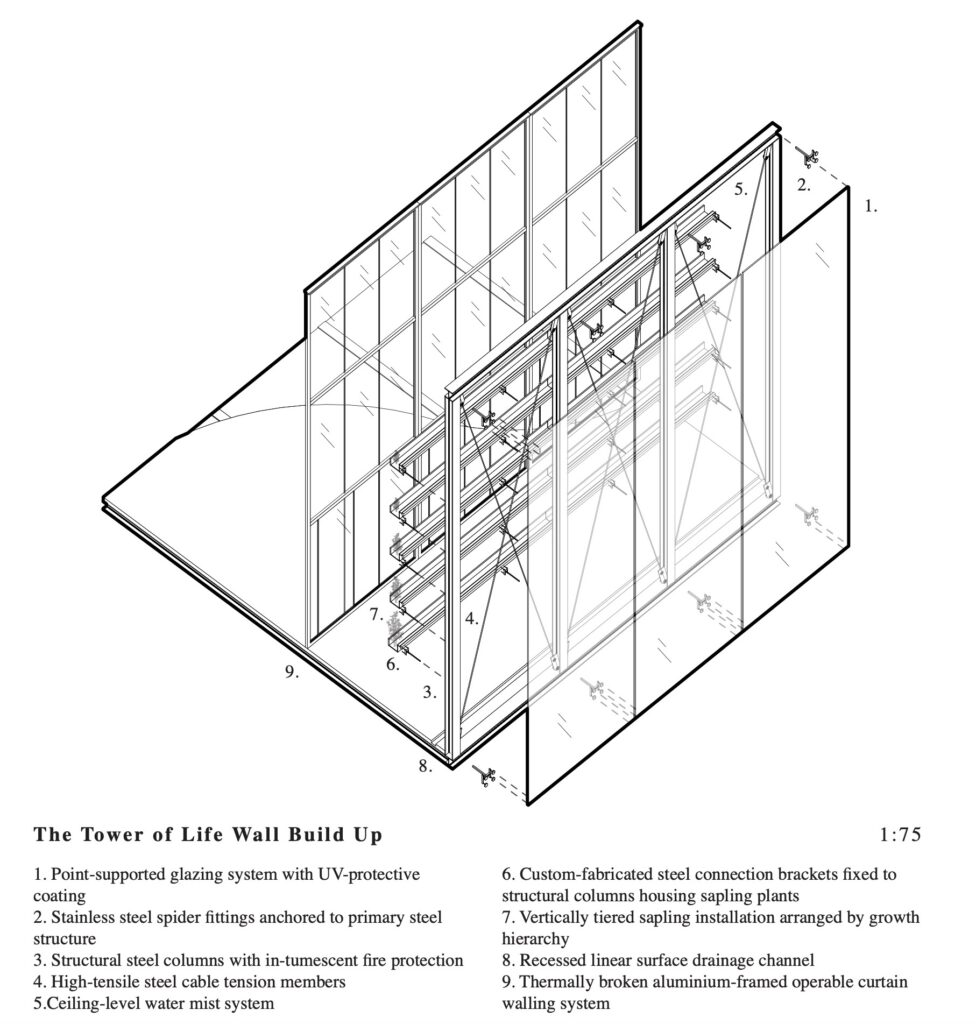 5.
2.
1.
7.
4.
6.
9.
3.
8.

The Tower of Life Wall Build Up

1:75

1. Point-supported glazing system with UV-protective coating
2. Stainless steel spider fittings anchored to primary steel structure
3. Structural steel columns with in-tumescent fire protection
4. High-tensile steel cable tension members
5.Ceiling-level water mist system

6. Custom-fabricated steel connection brackets fixed to structural columns housing sapling plants
7. Vertically tiered sapling installation arranged by growth hierarchy
8. Recessed linear surface drainage channel
9. Thermally broken aluminium-framed operable curtain walling system